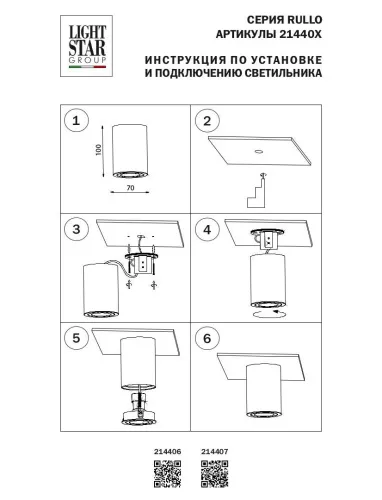 LIGHT STAR GROUP

СЕРИЯ RULLO
АРТИКУЛЫ 21440X

ИНСТРУКЦИЯ ПО УСТАНОВКЕ
И ПОДКЛЮЧЕНИЮ СВЕТИЛЬНИКА

1

100

70

2

3

4

5

6

214406

214407