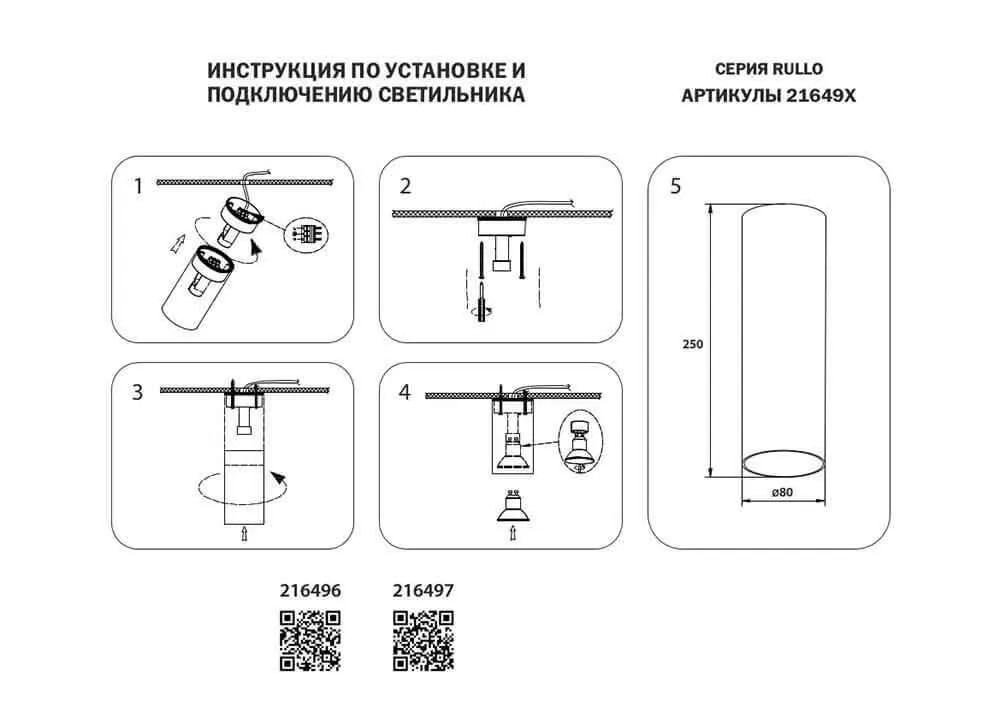 ИНСТРУКЦИЯ ПО УСТАНОВКЕ И ПОДКЛЮЧЕНИЮ СВЕТИЛЬНИКА

СЕРИЯ RULLO
АРТИКУЛЫ 21649X

1

2

3

4

5

250

ø80

216496

216497