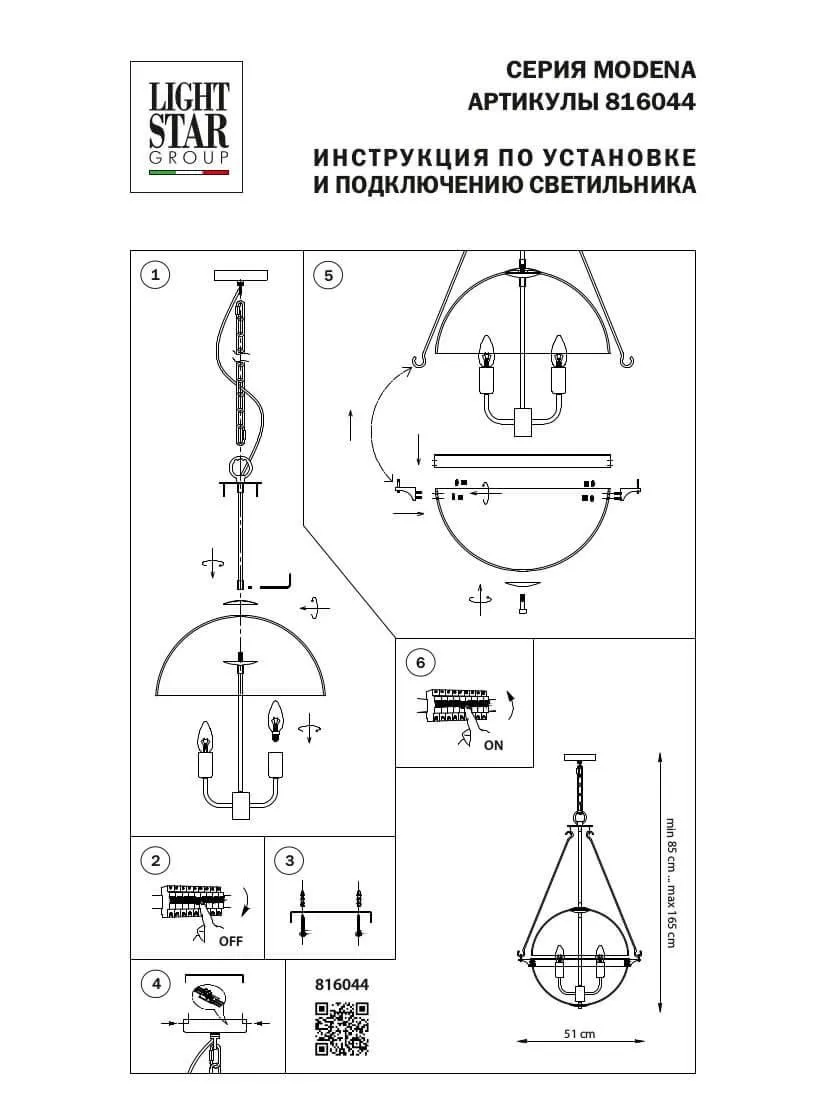 LIGHT STAR GROUP

СЕРИЯ MODENA
АРТИКУЛЫ 816044

ИНСТРУКЦИЯ ПО УСТАНОВКЕ
И ПОДКЛЮЧЕНИЮ СВЕТИЛЬНИКА

1

5

6

ON

2

OFF

3

4

816044

min 85 cm ... max 165 cm

51 cm